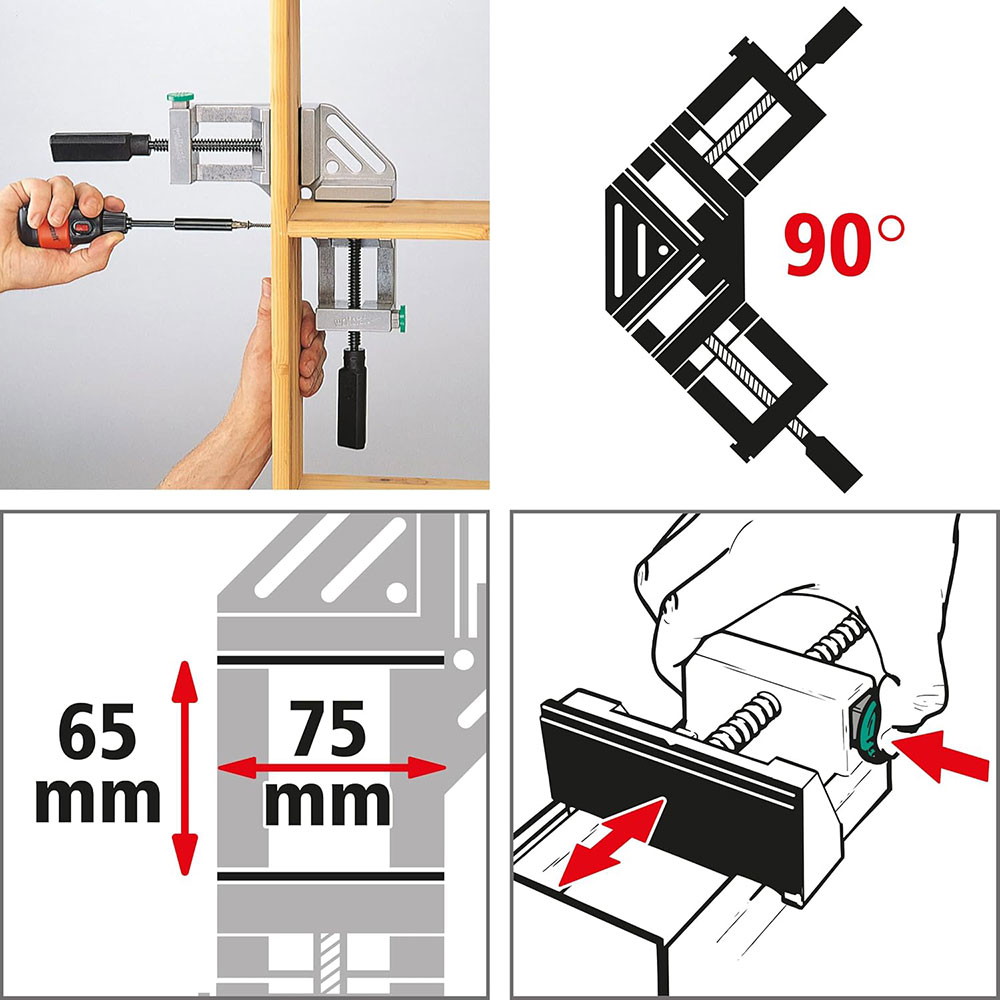 90°

65 mm

75 mm